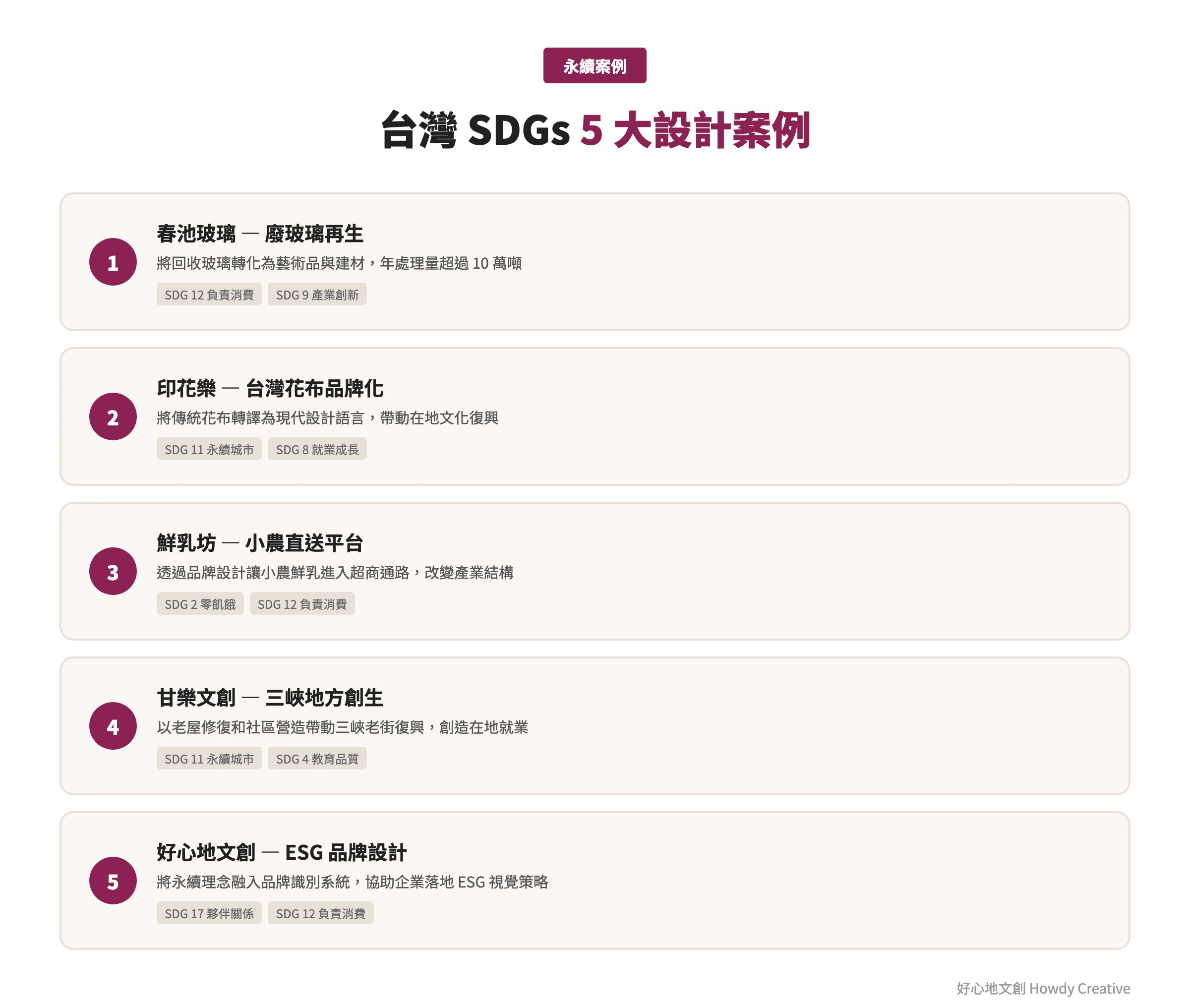 永續案例

台灣 SDGs 5 大設計案例

1

春池玻璃 — 廢玻璃再生

將回收玻璃轉化為藝術品與建材，年處理量超過 10 萬噸

SDG 12 負責消費 SDG 9 產業創新

2

印花樂 — 台灣花布品牌化

將傳統花布轉譯為現代設計語言，帶動在地文化復興

SDG 11 永續城市 SDG 8 就業成長

3

鮮乳坊 — 小農直送平台

透過品牌設計讓小農鮮乳進入超商通路，改變產業結構

SDG 2 零飢餓 SDG 12 負責消費

4

甘樂文創 — 三峽地方創生

以老屋修復和社區營造帶動三峽老街復興，創造在地就業

SDG 11 永續城市 SDG 4 教育品質

5

好心地文創 — ESG 品牌設計

將永續理念融入品牌識別系統，協助企業落地 ESG 視覺策略

SDG 17 夥伴關係 SDG 12 負責消費

好心地文創 Howdy Creative