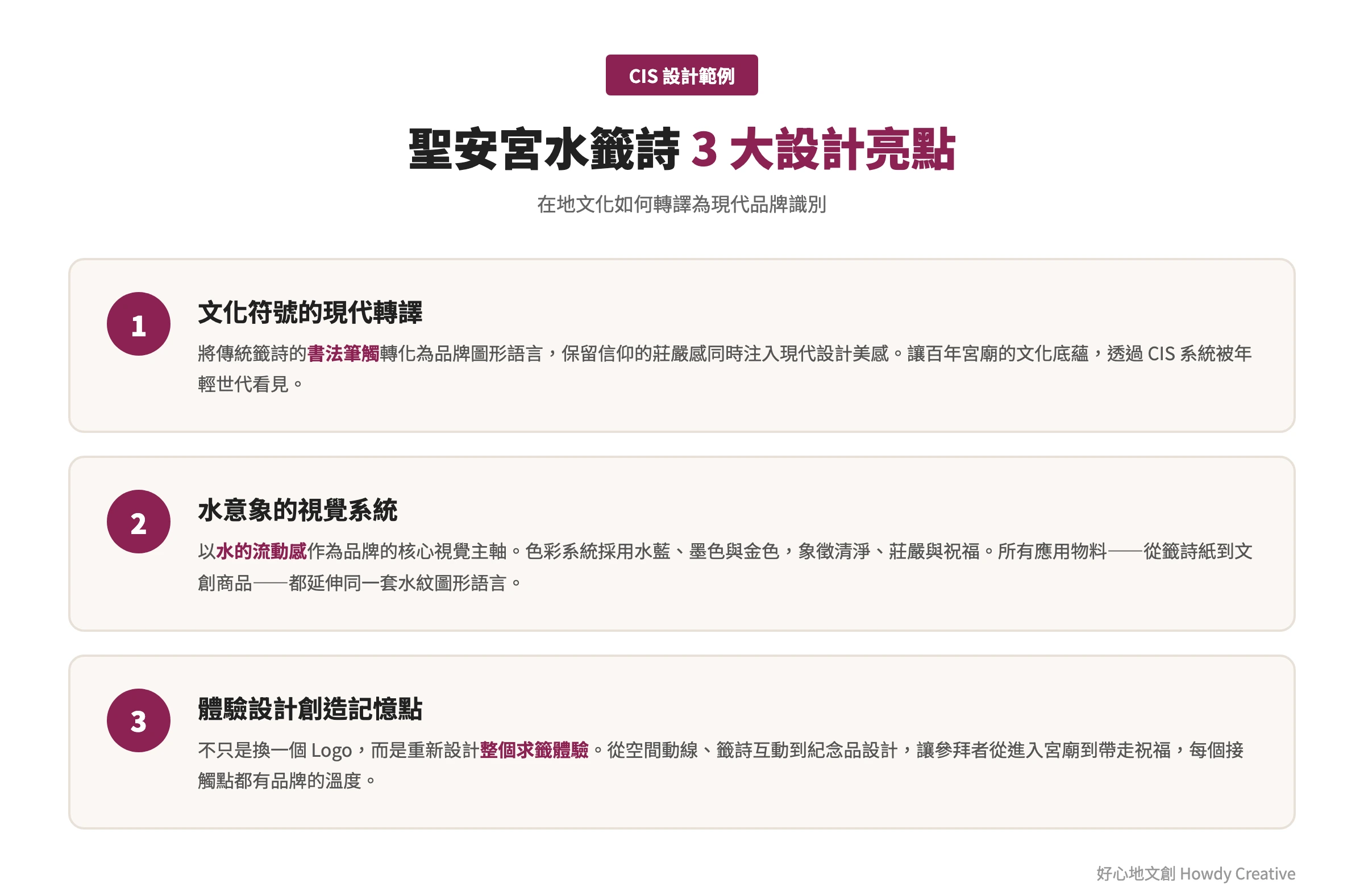 CIS 設計範例

聖安宮水籤詩 3 大設計亮點

在地文化如何轉譯為現代品牌識別

1

文化符號的現代轉譯

將傳統籤詩的書法筆觸轉化為品牌圖形語言，保留信仰的莊嚴感同時注入現代設計美感。讓百年宮廟的文化底蘊，透過 CIS 系統被年輕世代看見。

2

水意象的視覺系統

以水的流動感作為品牌的核心視覺主軸。色彩系統採用水藍、墨色與金色，象徵清淨、莊嚴與祝福。所有應用物料——從籤詩紙到文創商品——都延伸同一套水紋圖形語言。

3

體驗設計創造記憶點

不只是換一個 Logo，而是重新設計整個求籤體驗。從空間動線、籤詩互動到紀念品設計，讓參拜者從進入宮廟到帶走祝福，每個接觸點都有品牌的溫度。

好心地文創 Howdy Creative