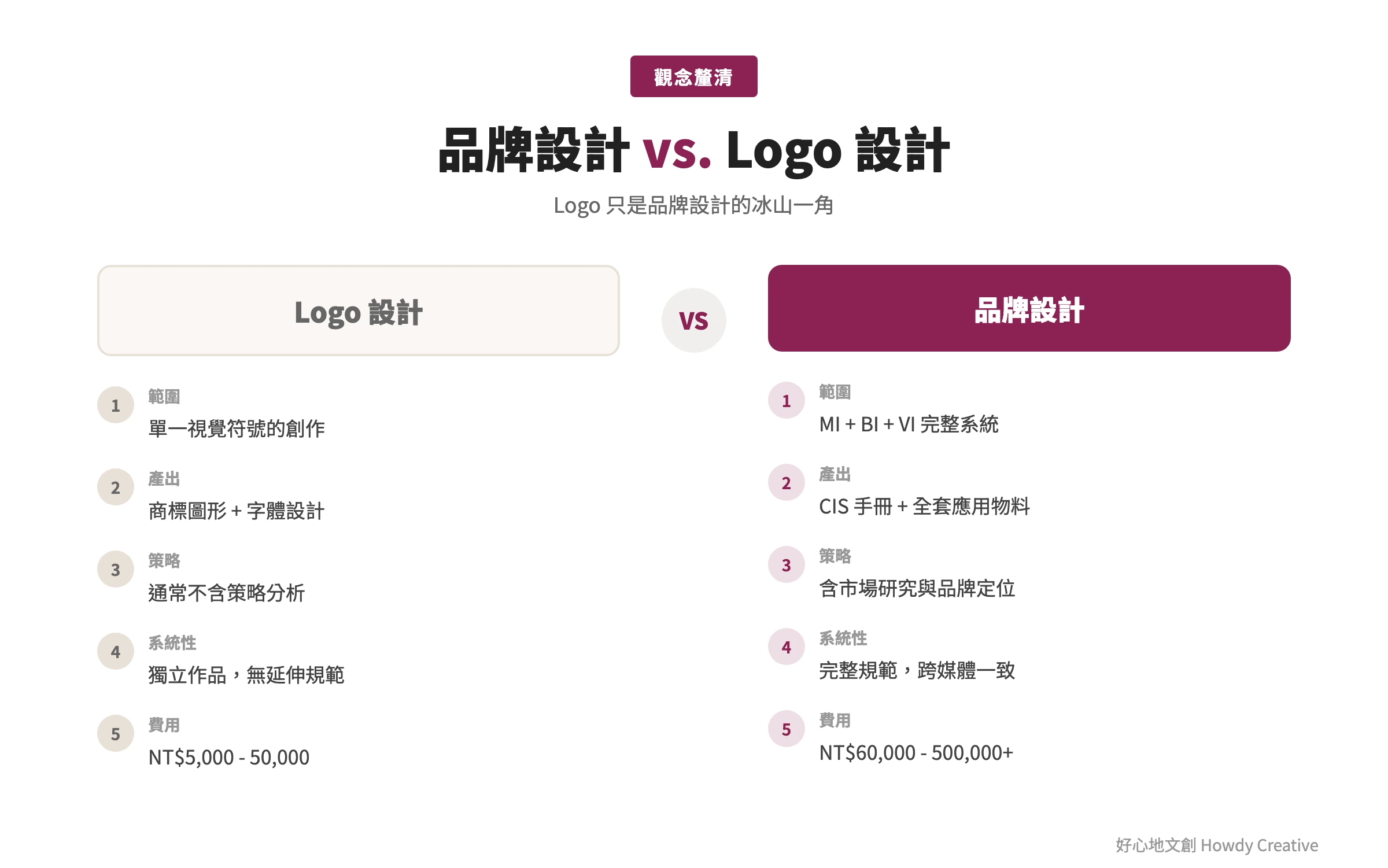 觀念釐清

品牌設計 vs. Logo 設計

Logo 只是品牌設計的冰山一角

Logo 設計

1
範圍
單一視覺符號的創作

2
產出
商標圖形 + 字體設計

3
策略
通常不含策略分析

4
系統性
獨立作品，無延伸規範

5
費用
NT$5,000 - 50,000

VS

品牌設計

1
範圍
MI + BI + VI 完整系統

2
產出
CIS 手冊 + 全套應用物料

3
策略
含市場研究與品牌定位

4
系統性
完整規範，跨媒體一致

5
費用
NT$60,000 - 500,000+

好心地文創 Howdy Creative