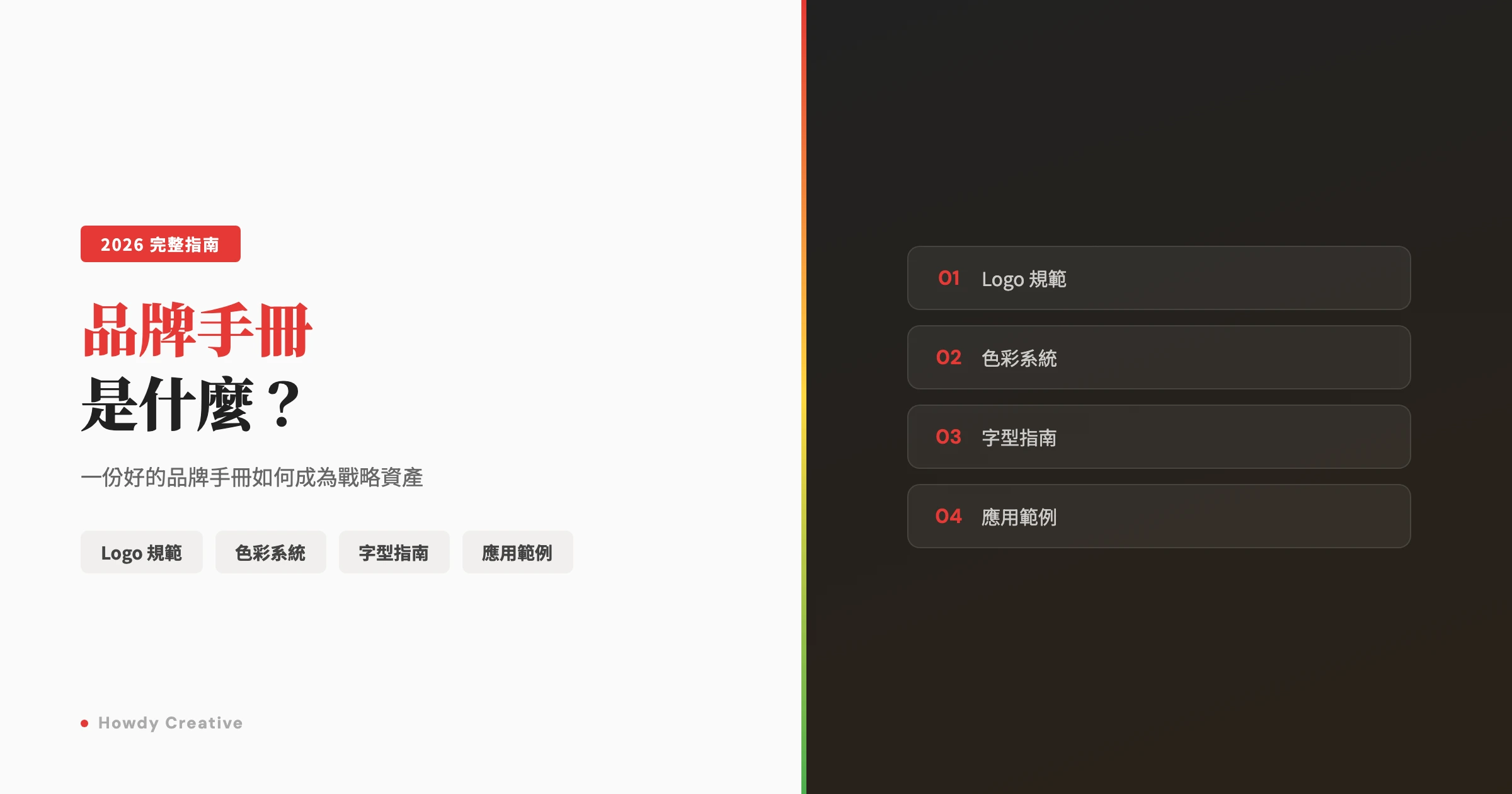 2026 完整指南

品牌手冊
是什麼？

一份好的品牌手冊如何成為戰略資產

Logo 規範 色彩系統 字型指南 應用範例

Howdy Creative

01 Logo 規範

02 色彩系統

03 字型指南

04 應用範例